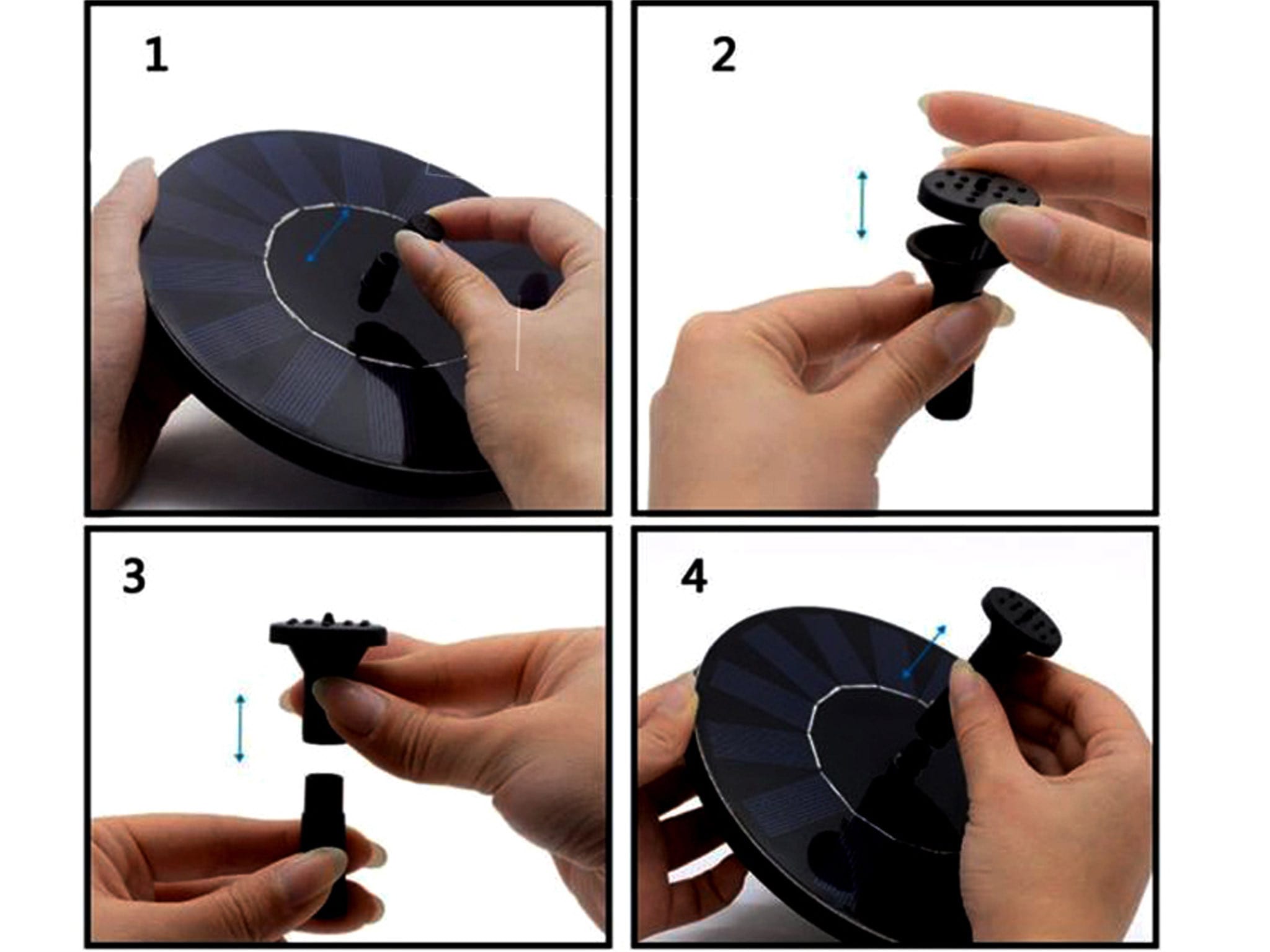 1

2

3

4