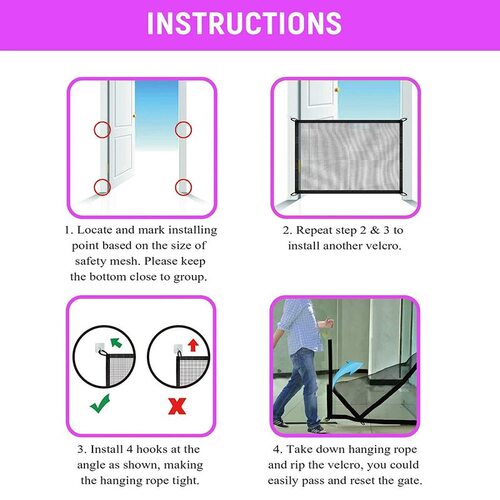 INSTRUCTIONS

1. Locate and mark installing point based on the size of safety mesh. Please keep the bottom close to group.

2. Repeat step 2 & 3 to install another velcro.

3. Install 4 hooks at the angle as shown, making the hanging rope tight.

4. Take down hanging rope and rip the velcro, you could easily pass and reset the gate.