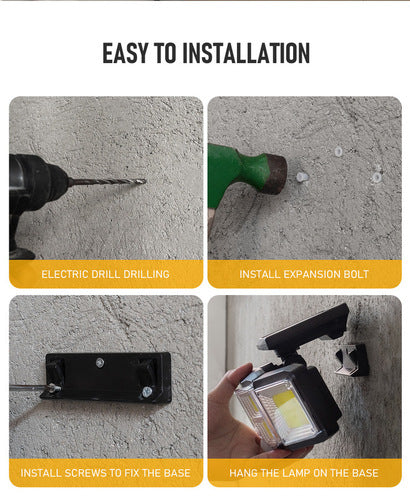 EASY TO INSTALLATION

ELECTRIC DRILL DRILLING

INSTALL EXPANSION BOLT

INSTALL SCREWS TO FIX THE BASE

HANG THE LAMP ON THE BASE