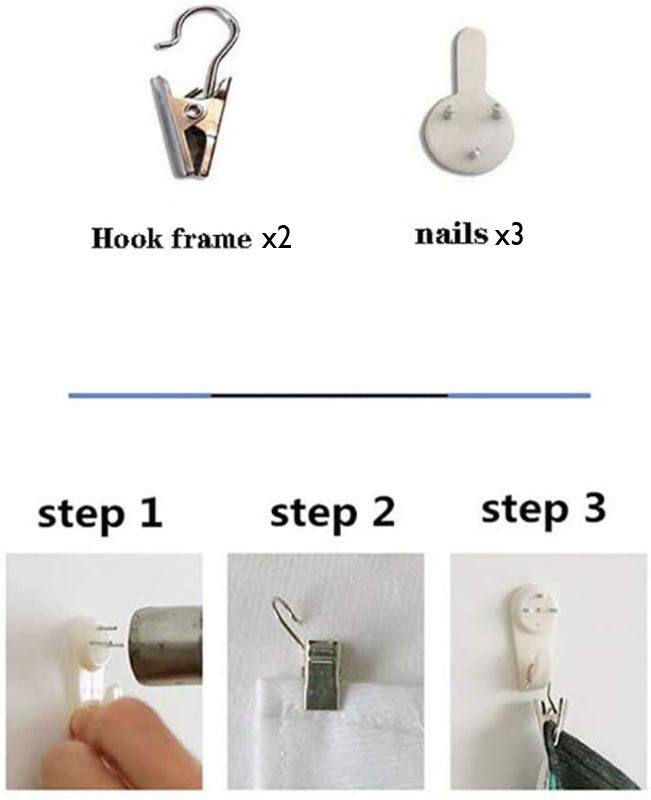 Hook frame x2

nails x3

step 1

step 2

step 3