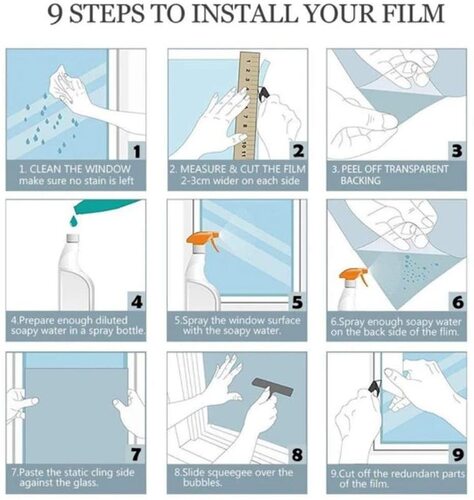 9 STEPS TO INSTALL YOUR FILM

1

1. CLEAN THE WINDOW
make sure no stain is left

1 2 3 4 5 6 7 8 9 10 11

2

2. MEASURE & CUT THE FILM
2-3cm wider on each side

3

3. PEEL OFF TRANSPARENT BACKING

4

4.Prepare enough diluted soapy water in a spray bottle.

5

5.Spray the window surface with the soapy water.

6

6.Spray enough soapy water on the back side of the flim.

7

7.Paste the static cling side against the glass.

8

8.Slide squeegee over the bubbles.

9

9.Cut off the redundant parts of the film.