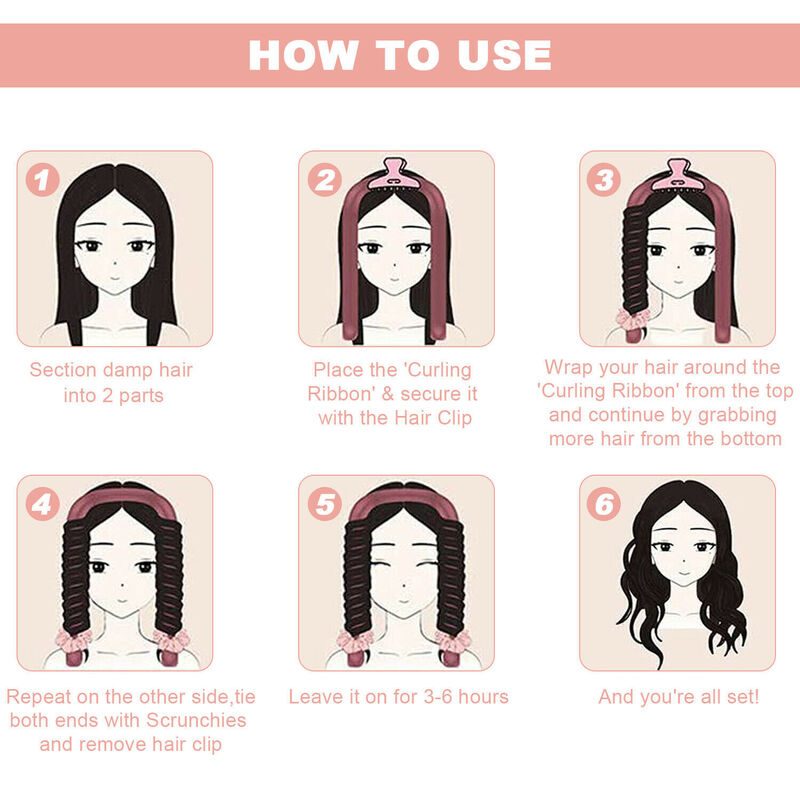 HOW TO USE

1

Section damp hair into 2 parts

2

Place the 'Curling Ribbon' & secure it with the Hair Clip

3

Wrap your hair around the 'Curling Ribbon' from the top and continue by grabbing more hair from the bottom

4

Repeat on the other side,tie both ends with Scrunchies and remove hair clip

5

Leave it on for 3-6 hours

6

And you're all set!