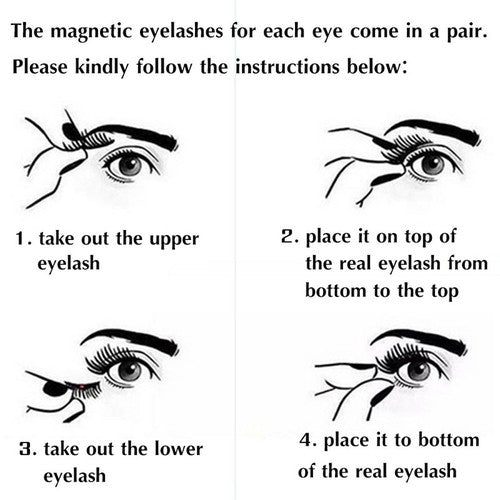 The magnetic eyelashes for each eye come in a pair. Please kindly follow the instructions below:

1. take out the upper eyelash

2. place it on top of the real eyelash from bottom to the top

3. take out the lower eyelash

4. place it to bottom of the real eyelash