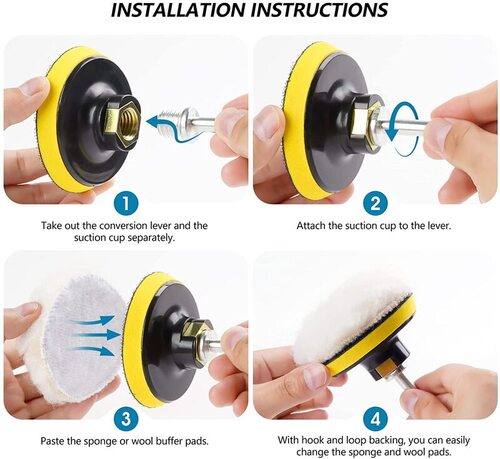 INSTALLATION INSTRUCTIONS

1

Take out the conversion lever and the suction cup separately.

2

Attach the suction cup to the lever.

3

Paste the sponge or wool buffer pads.

4

With hook and loop backing, you can easily change the sponge and wool pads.