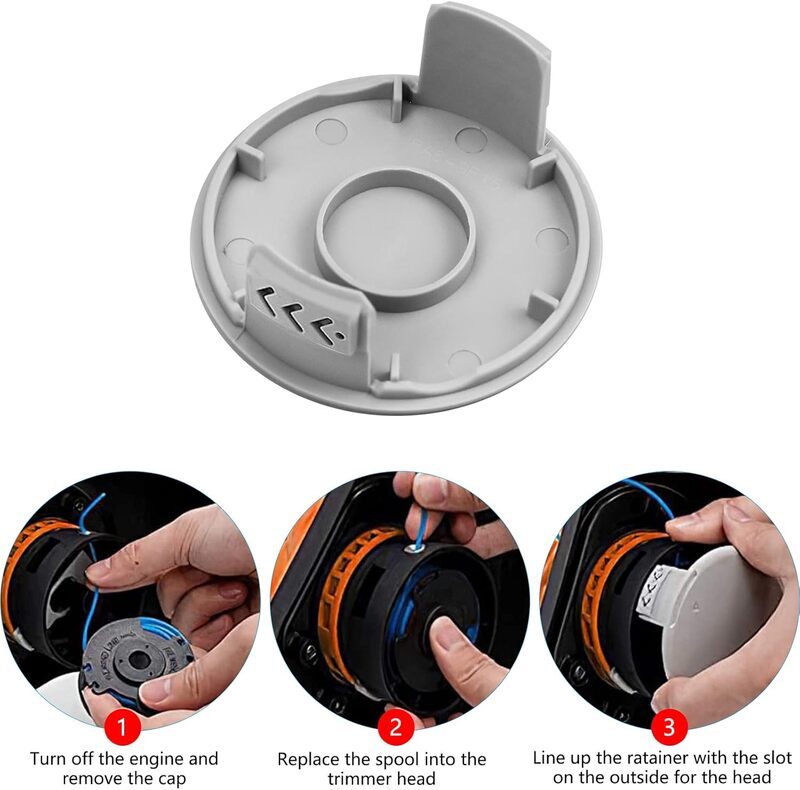 1
Turn off the engine and remove the cap

2
Replace the spool into the trimmer head

3
Line up the ratainer with the slot on the outside for the head