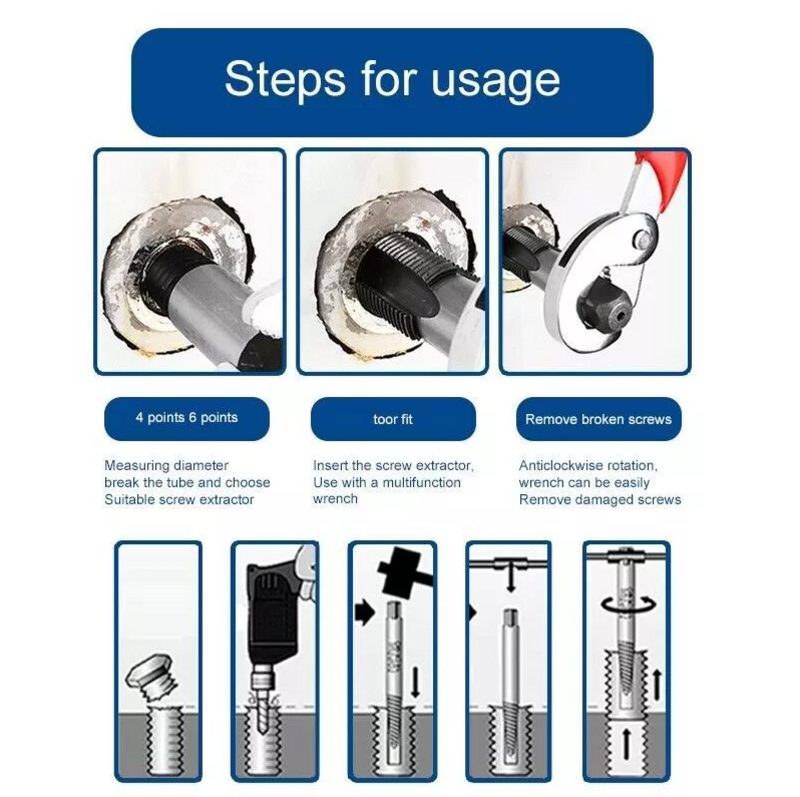 Steps for usage

4 points 6 points

Measuring diameter break the tube and choose Suitable screw extractor

toor fit

Insert the screw extractor, Use with a multifunction wrench

Remove broken screws

Anticlockwise rotation, wrench can be easily Remove damaged screws