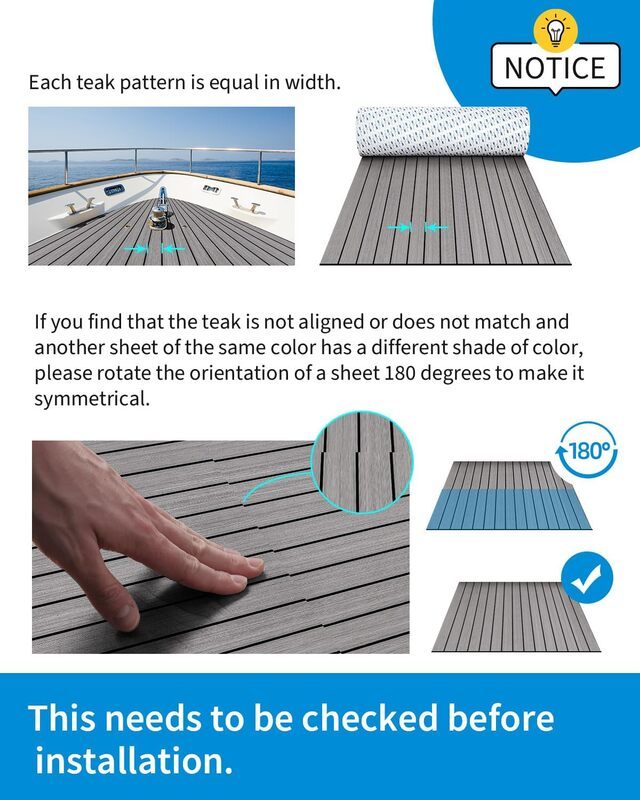 NOTICE

Each teak pattern is equal in width.

If you find that the teak is not aligned or does not match and another sheet of the same color has a different shade of color, please rotate the orientation of a sheet 180 degrees to make it symmetrical.

180°

This needs to be checked before installation.