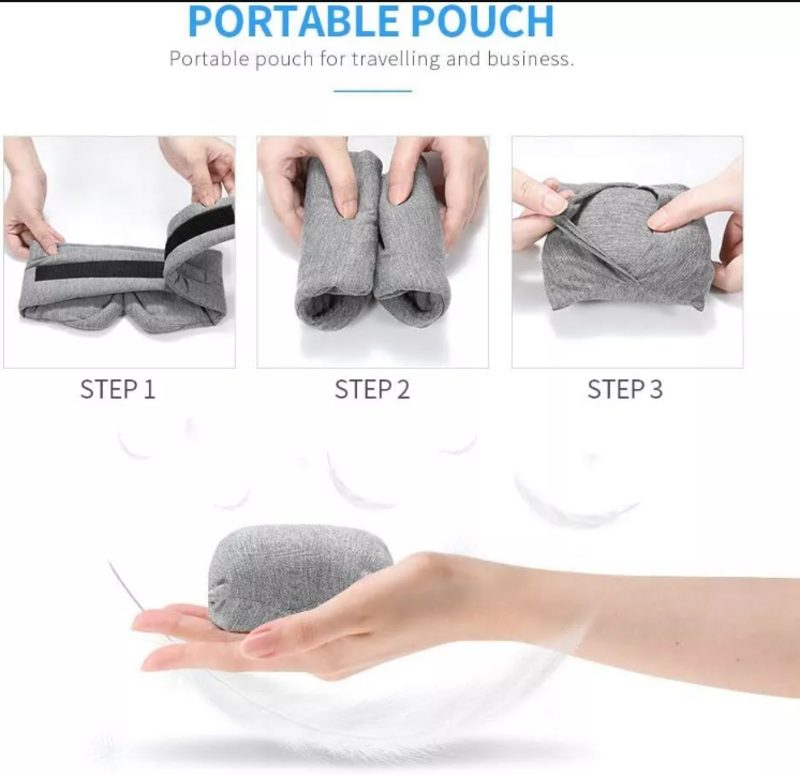 PORTABLE POUCH

Portable pouch for travelling and business.

STEP 1

STEP 2

STEP 3