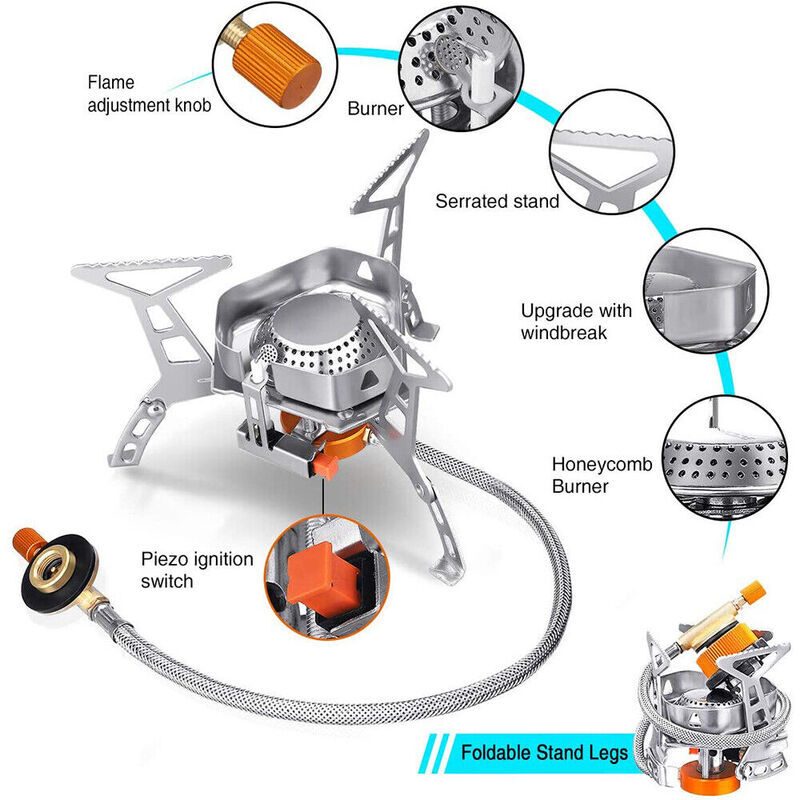 Flame adjustment knob

Burner

Serrated stand

Upgrade with windbreak

Honeycomb Burner

Piezo ignition switch

Foldable Stand Legs