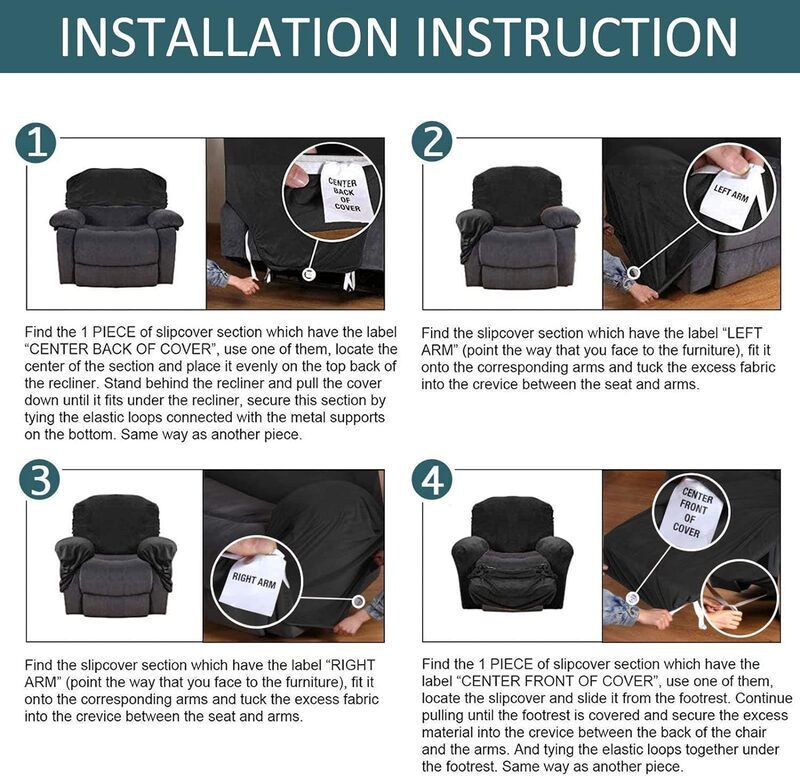 INSTALLATION INSTRUCTION

1

CENTER BACK OF COVER

Find the 1 PIECE of slipcover section which have the label "CENTER BACK OF COVER", use one of them, locate the center of the section and place it evenly on the top back of the recliner. Stand behind the recliner and pull the cover down until it fits under the recliner, secure this section by tying the elastic loops connected with the metal supports on the bottom. Same way as another piece.

2

LEFT ARM

Find the slipcover section which have the label "LEFT ARM" (point the way that you face to the furniture), fit it onto the corresponding arms and tuck the excess fabric into the crevice between the seat and arms.

3

RIGHT ARM

Find the slipcover section which have the label "RIGHT ARM" (point the way that you face to the furniture), fit it onto the corresponding arms and tuck the excess fabric into the crevice between the seat and arms.

4

CENTER FRONT OF COVER

Find the 1 PIECE of slipcover section which have the label "CENTER FRONT OF COVER", use one of them, locate the slipcover and slide it from the footrest. Continue pulling until the footrest is covered and secure the excess material into the crevice between the back of the chair and the arms. And tying the elastic loops together under the footrest. Same way as another piece.