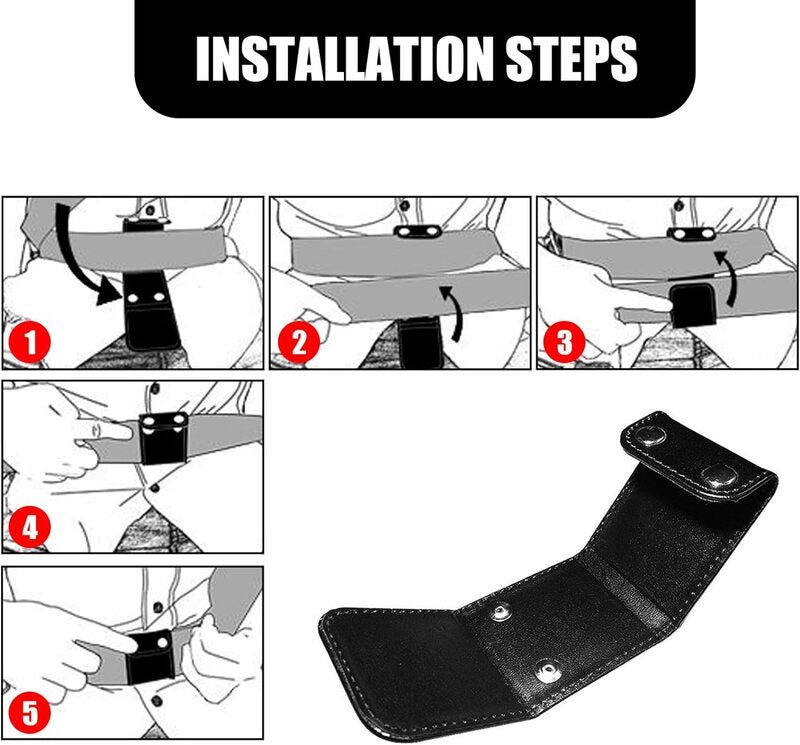 INSTALLATION STEPS

1

2

3

4

5