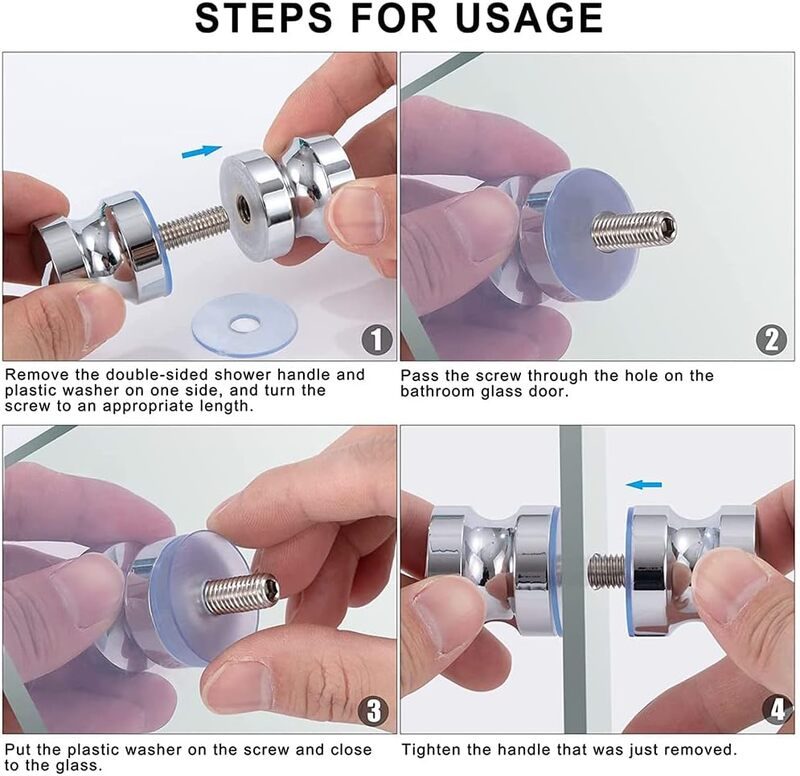 STEPS FOR USAGE

1

Remove the double-sided shower handle and plastic washer on one side, and turn the screw to an appropriate length.

2

Pass the screw through the hole on the bathroom glass door.

3

Put the plastic washer on the screw and close to the glass.

4

Tighten the handle that was just removed.