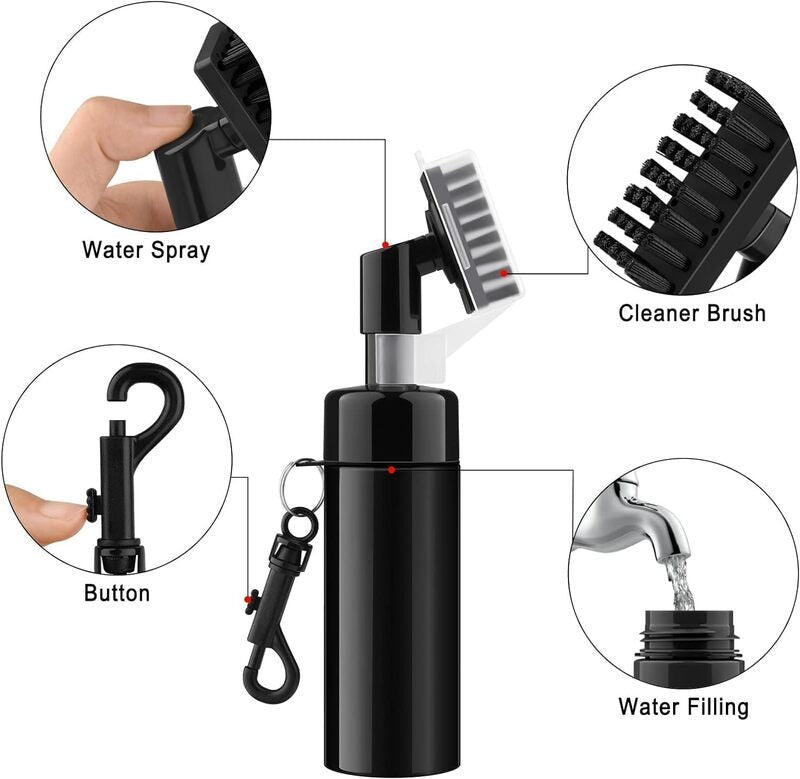 Water Spray

Cleaner Brush

Button

Water Filling