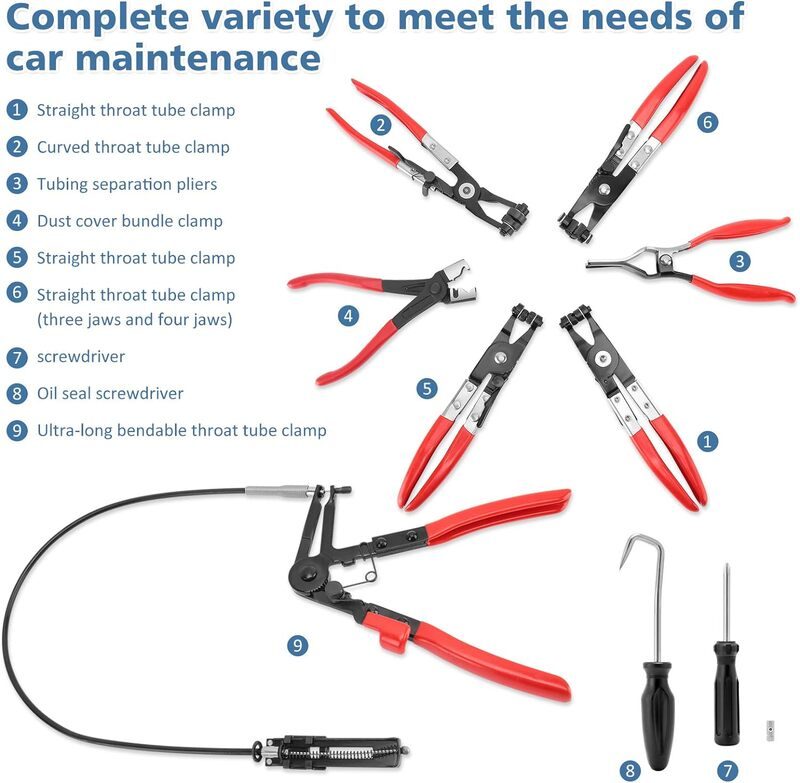 Complete variety to meet the needs of car maintenance

1 Straight throat tube clamp
2 Curved throat tube clamp
3 Tubing separation pliers
4 Dust cover bundle clamp
5 Straight throat tube clamp
6 Straight throat tube clamp (three jaws and four jaws)
7 screwdriver
8 Oil seal screwdriver
9 Ultra-long bendable throat tube clamp

2
6
3
4
5
1
9
8
7