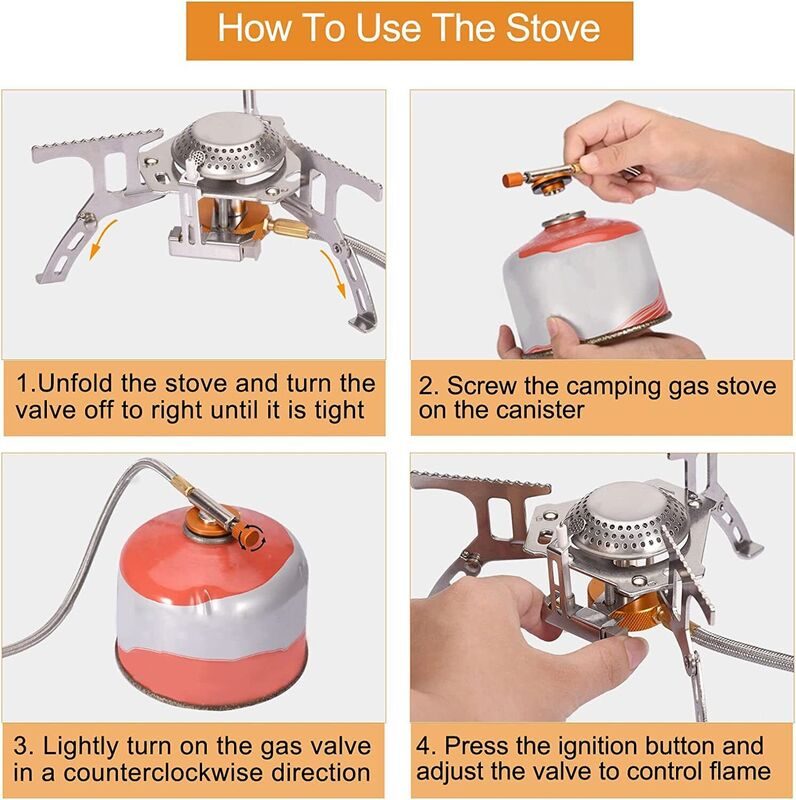 How To Use The Stove

1.Unfold the stove and turn the valve off to right until it is tight

2. Screw the camping gas stove on the canister

3. Lightly turn on the gas valve in a counterclockwise direction

4. Press the ignition button and adjust the valve to control flame