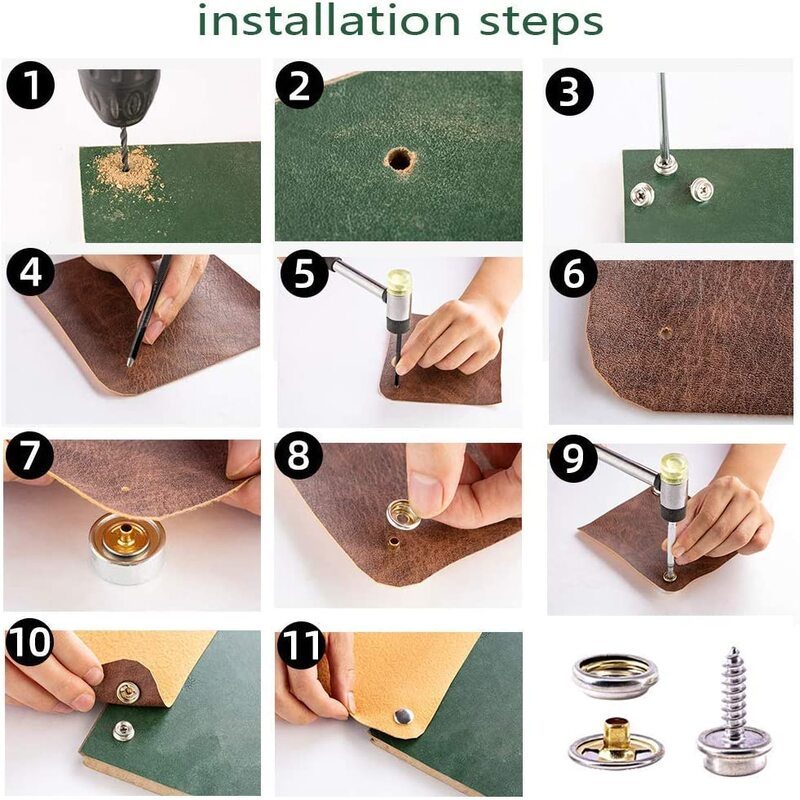 installation steps

1

2

3

4

5

6

7

8

9

10

11