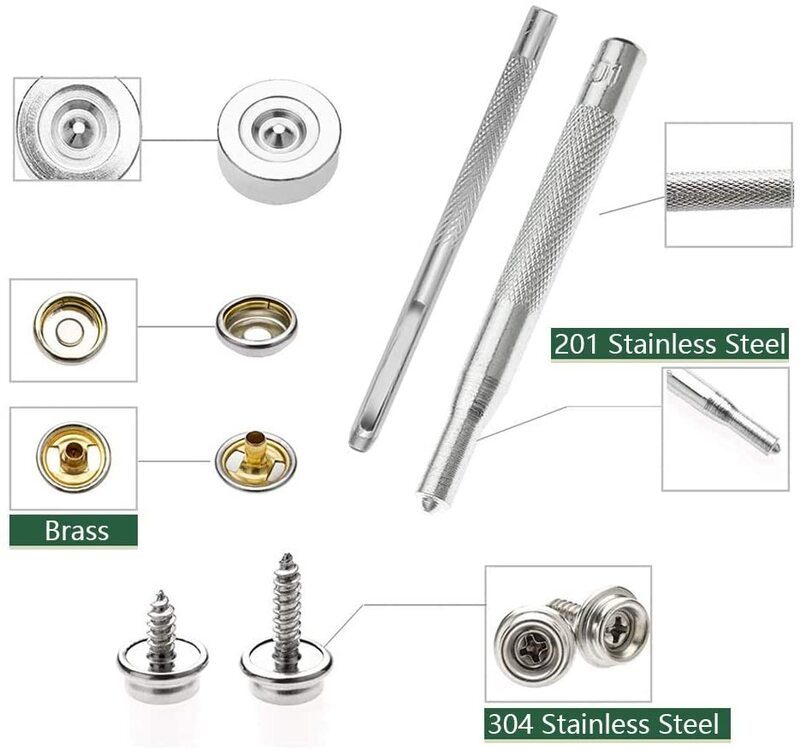 201 Stainless Steel

Brass

304 Stainless Steel