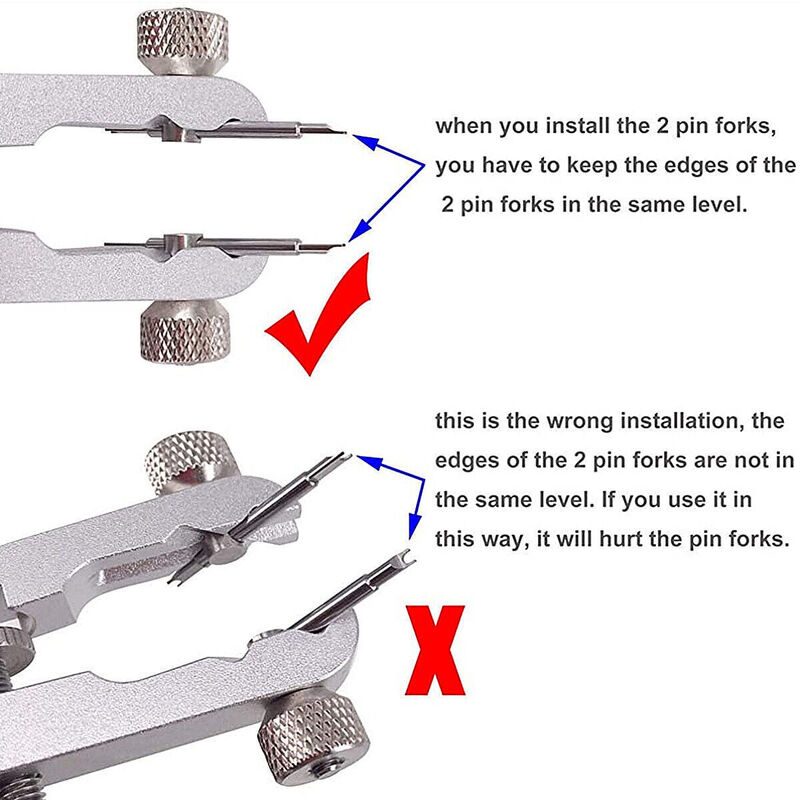 when you install the 2 pin forks, you have to keep the edges of the 2 pin forks in the same level.

this is the wrong installation, the edges of the 2 pin forks are not in the same level. If you use it in this way, it will hurt the pin forks.

X