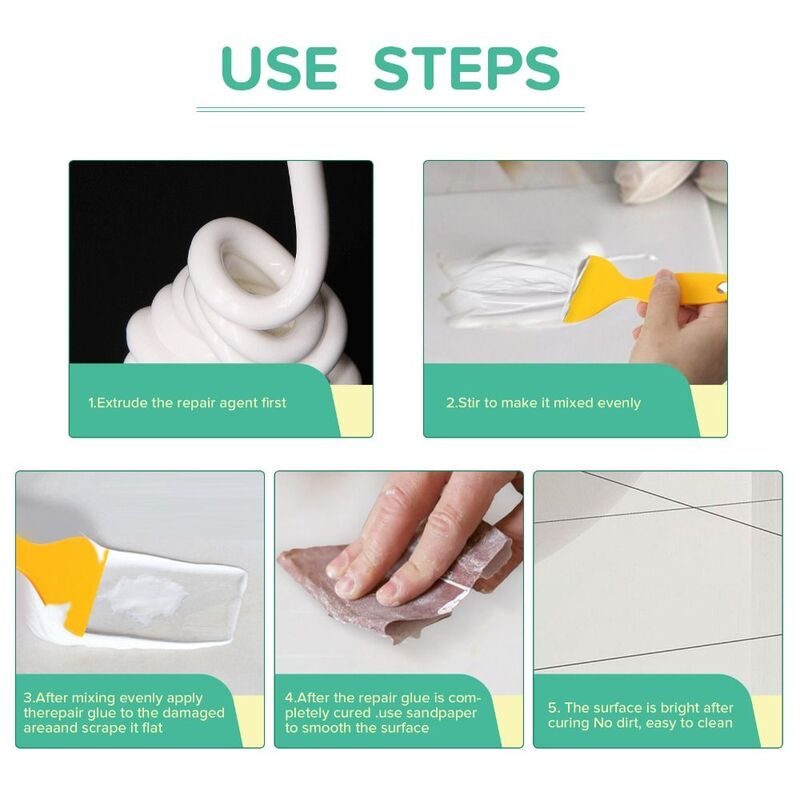 USE STEPS

1.Extrude the repair agent first

2.Stir to make it mixed evenly

3.After mixing evenly apply therepair glue to the damaged areaand scrape it flat

4.After the repair glue is completely cured .use sandpaper to smooth the surface

5. The surface is bright after curing No dirt, easy to clean