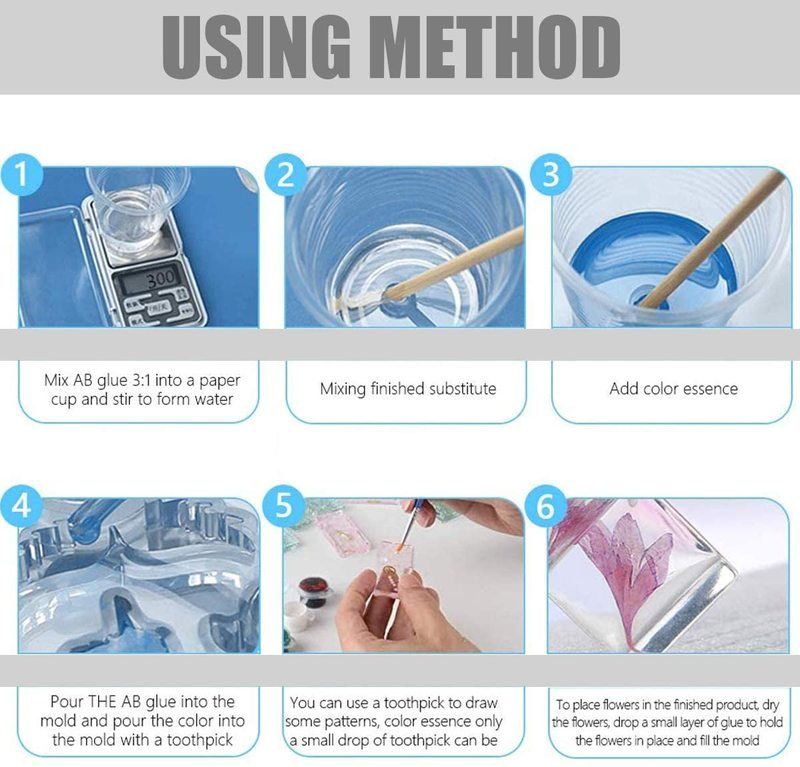 USING METHOD

1

300

Mix AB glue 3:1 into a paper cup and stir to form water

2

Mixing finished substitute

3

Add color essence

4

Pour THE AB glue into the mold and pour the color into the mold with a toothpick

5

You can use a toothpick to draw some patterns, color essence only a small drop of toothpick can be

6

To place flowers in the finished product, dry the flowers, drop a small layer of glue to hold the flowers in place and fill the mold