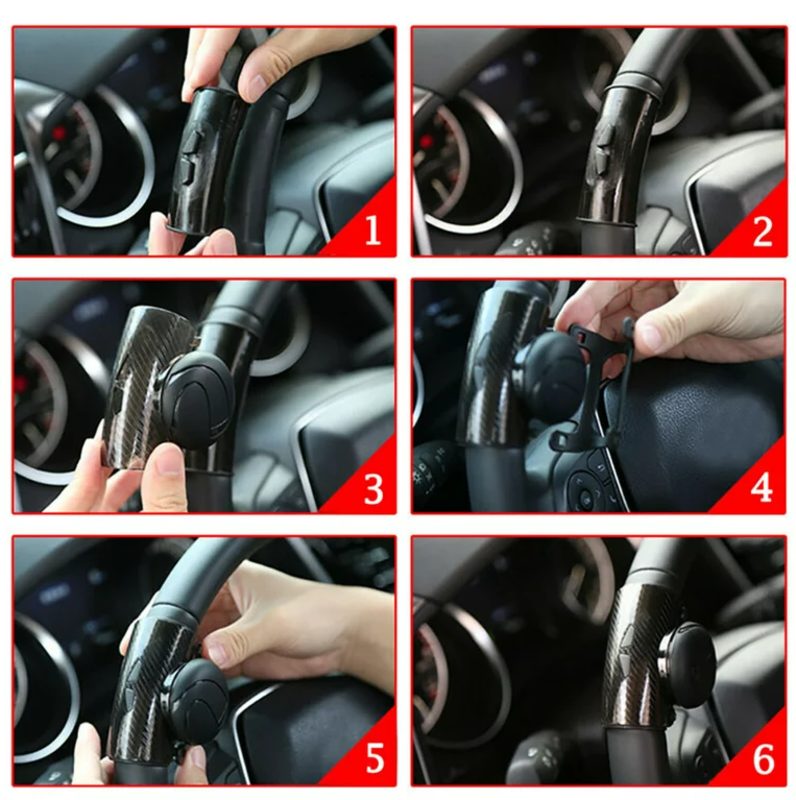 1
2
3
4
5
6