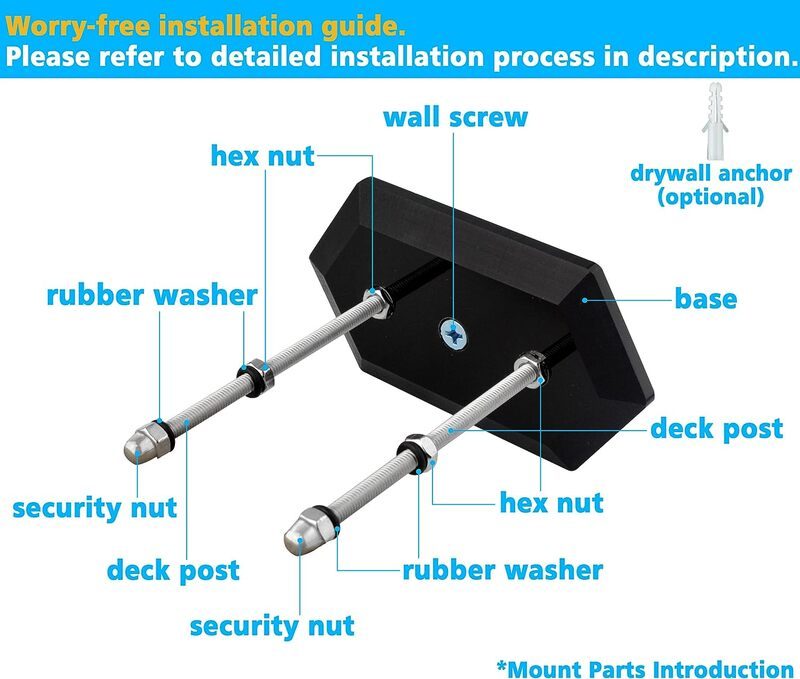 Worry-free installation guide.
Please refer to detailed installation process in description.

wall screw

hex nut

drywall anchor (optional)

rubber washer

base

deck post

security nut

hex nut

deck post

rubber washer

security nut

*Mount Parts Introduction