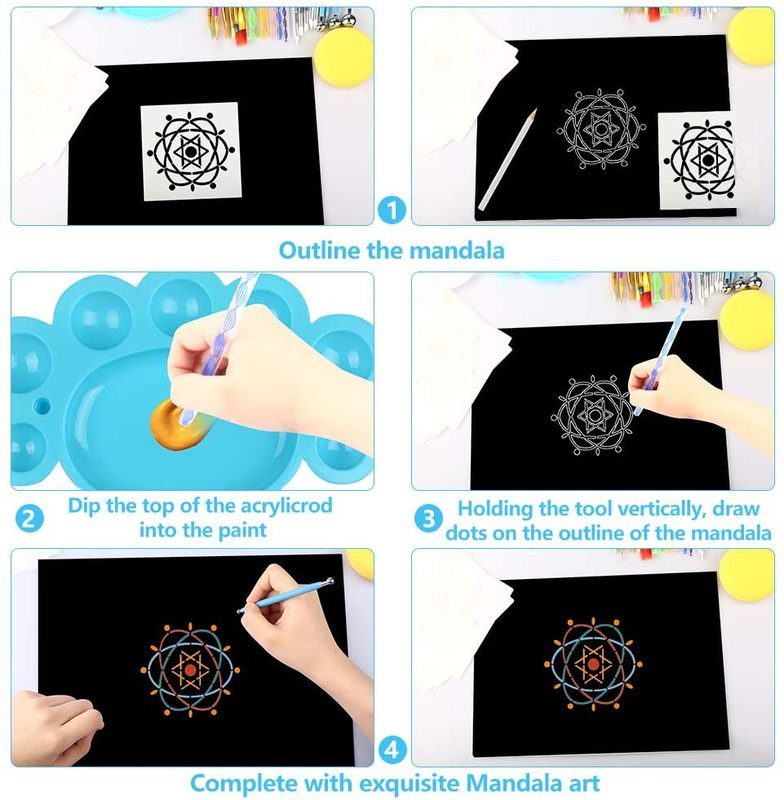 1
Outline the mandala

2 Dip the top of the acrylicrod into the paint

3 Holding the tool vertically, draw dots on the outline of the mandala

4
Complete with exquisite Mandala art