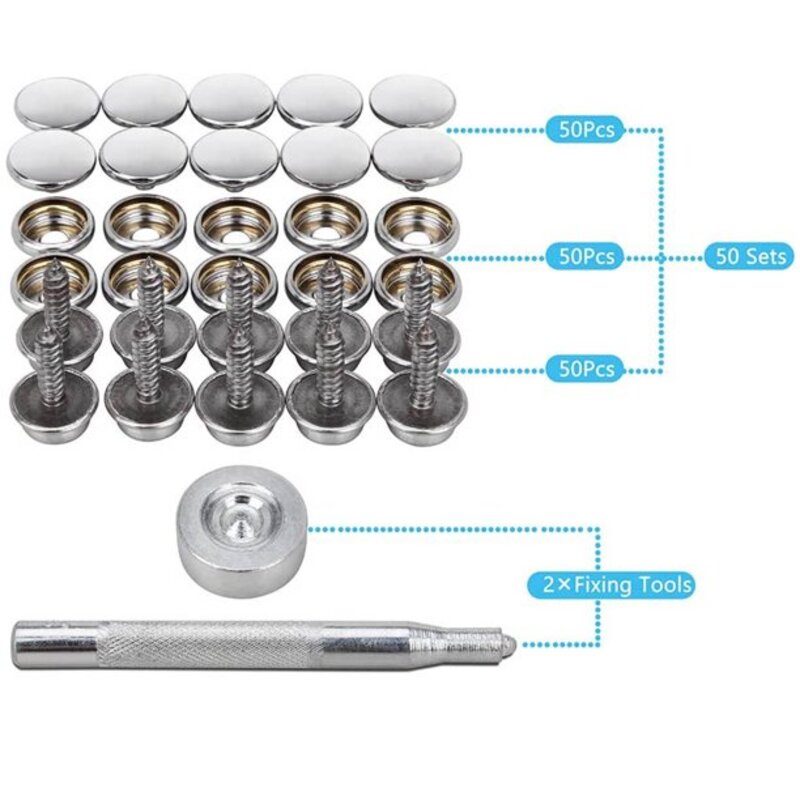 50Pcs

50Pcs

50 Sets

50Pcs

2×Fixing Tools