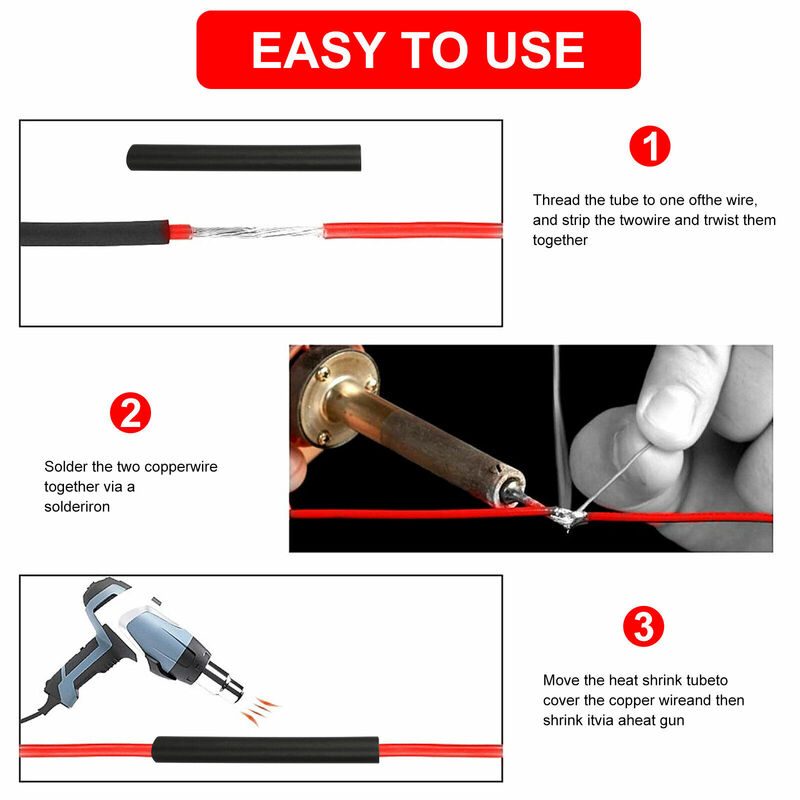 EASY TO USE

1

Thread the tube to one ofthe wire, and strip the twowire and trwist them together

2

Solder the two copperwire together via a solderiron

3

Move the heat shrink tubeto cover the copper wireand then shrink itvia aheat gun