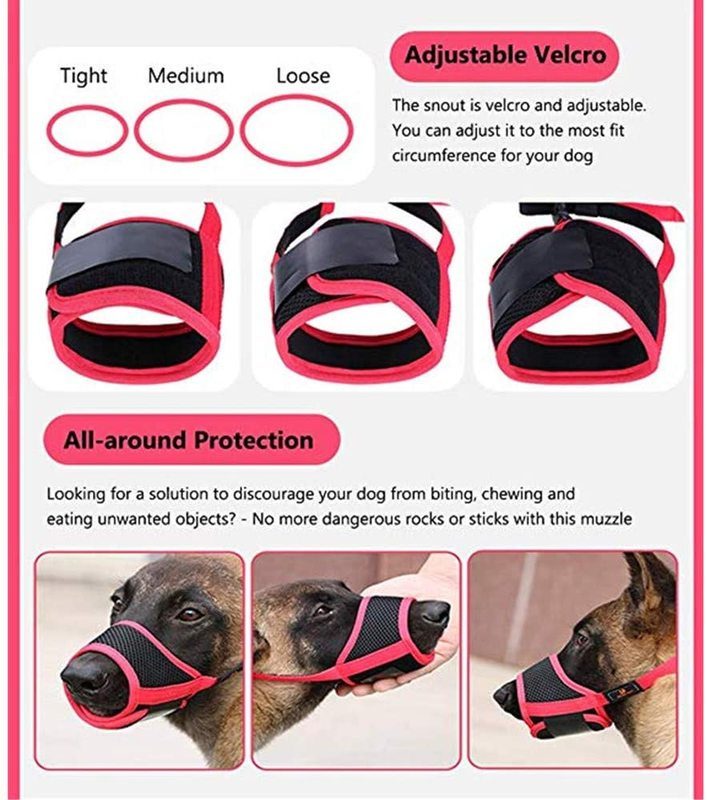 Tight Medium Loose

Adjustable Velcro

The snout is velcro and adjustable. You can adjust it to the most fit circumference for your dog

All-around Protection

Looking for a solution to discourage your dog from biting, chewing and eating unwanted objects? - No more dangerous rocks or sticks with this muzzle