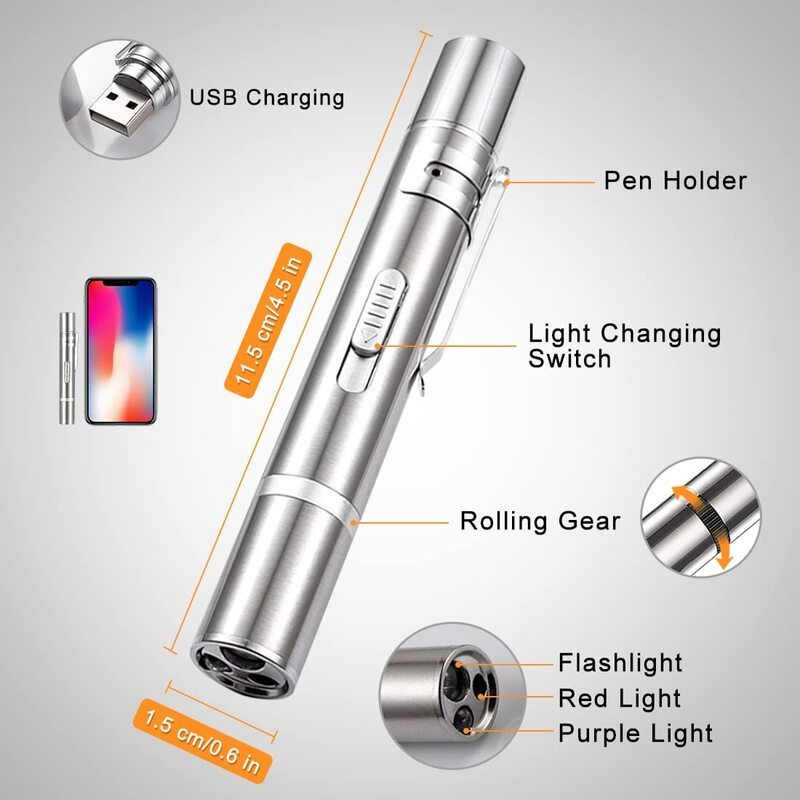 USB Charging

Pen Holder

11.5 cm/4.5 in

Light Changing Switch

Rolling Gear

Flashlight

Red Light

Purple Light

1.5 cm/0.6 in