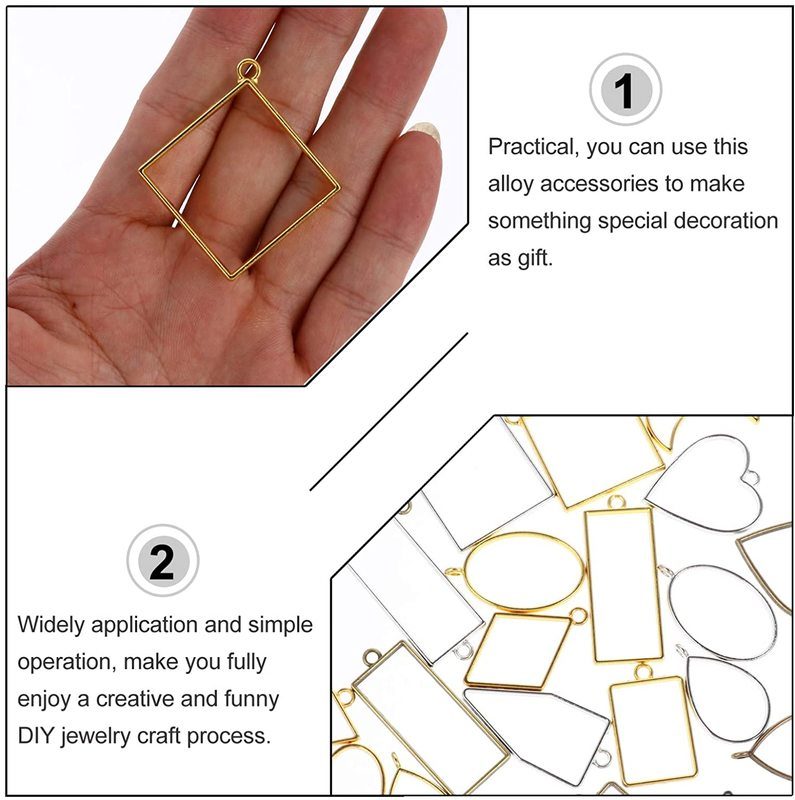 1

Practical, you can use this alloy accessories to make something special decoration as gift.

2

Widely application and simple operation, make you fully enjoy a creative and funny DIY jewelry craft process.