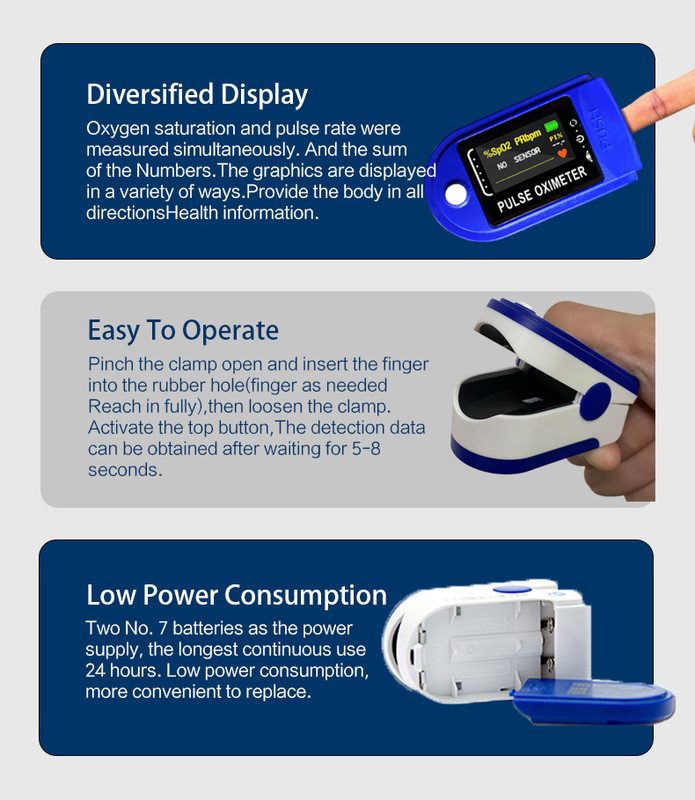 Diversified Display

Oxygen saturation and pulse rate were measured simultaneously. And the sum of the Numbers.The graphics are displayed in a variety of ways.Provide the body in all directionsHealth information.

%SpO2 PRbpm PI% NO SENSOR PULSE OXIMETER PUSH

Easy To Operate

Pinch the clamp open and insert the finger into the rubber hole(finger as needed Reach in fully),then loosen the clamp. Activate the top button,The detection data can be obtained after waiting for 5-8 seconds.

Low Power Consumption

Two No. 7 batteries as the power supply, the longest continuous use 24 hours. Low power consumption, more convenient to replace.