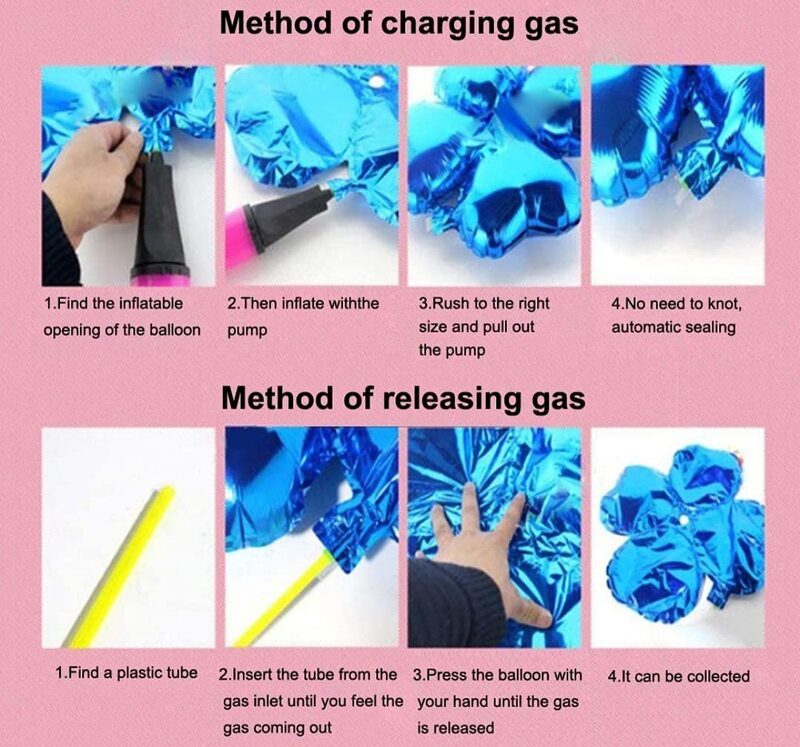 Method of charging gas

1.Find the inflatable opening of the balloon

2.Then inflate withthe pump

3.Rush to the right size and pull out the pump

4.No need to knot, automatic sealing

Method of releasing gas

1.Find a plastic tube

2.Insert the tube from the gas inlet until you feel the gas coming out

3.Press the balloon with your hand until the gas is released

4.It can be collected