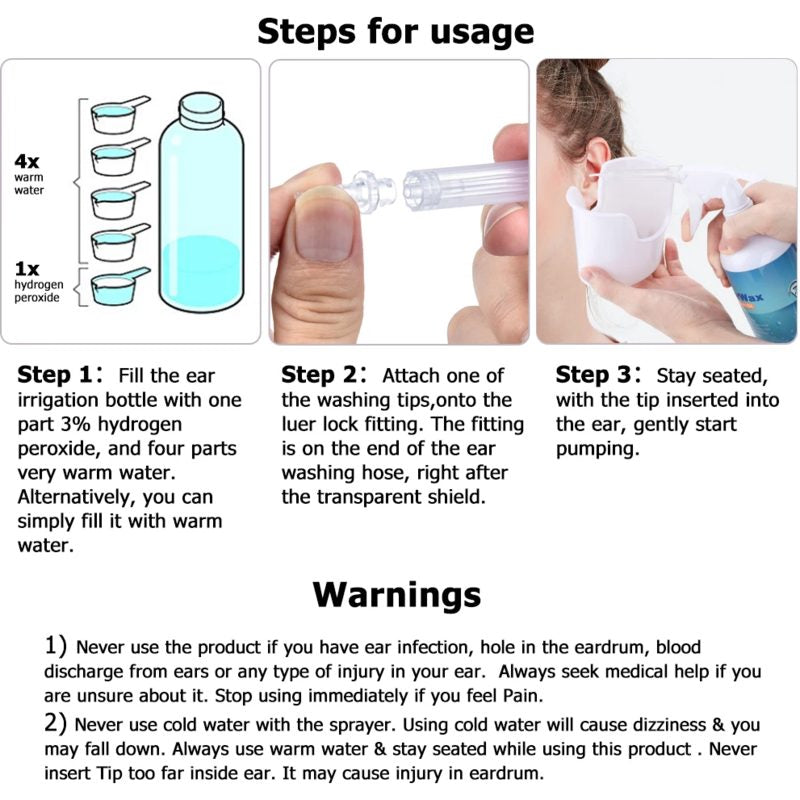 Steps for usage

4x
warm
water

1x
hydrogen
peroxide

Wax

Step 1: Fill the ear irrigation bottle with one part 3% hydrogen peroxide, and four parts very warm water. Alternatively, you can simply fill it with warm water.

Step 2: Attach one of the washing tips,onto the luer lock fitting. The fitting is on the end of the ear washing hose, right after the transparent shield.

Step 3: Stay seated, with the tip inserted into the ear, gently start pumping.

Warnings

1) Never use the product if you have ear infection, hole in the eardrum, blood discharge from ears or any type of injury in your ear. Always seek medical help if you are unsure about it. Stop using immediately if you feel Pain.

2) Never use cold water with the sprayer. Using cold water will cause dizziness & you may fall down. Always use warm water & stay seated while using this product . Never insert Tip too far inside ear. It may cause injury in eardrum.