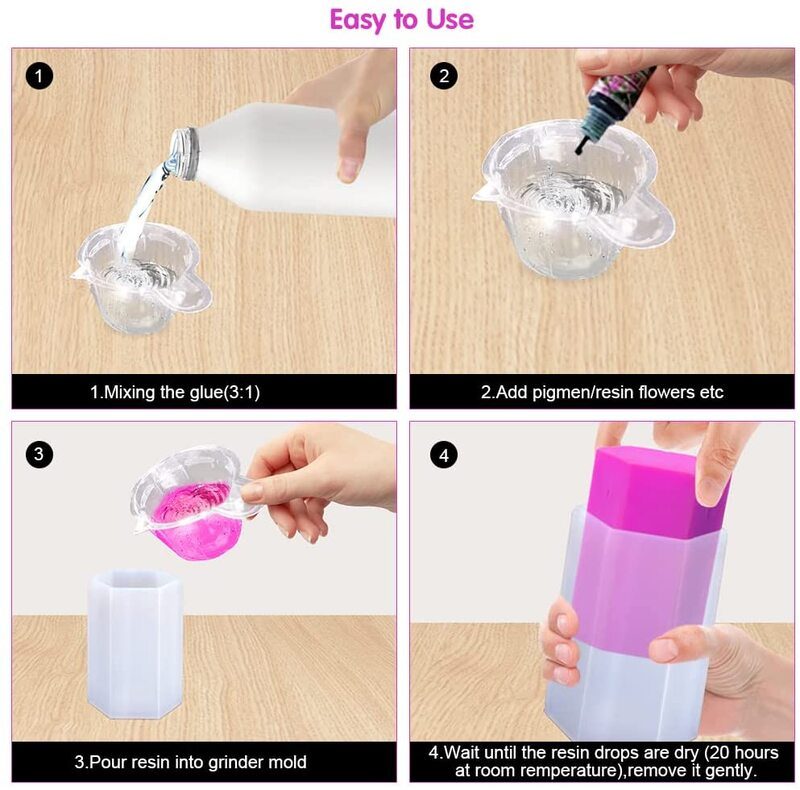 Easy to Use

1

1.Mixing the glue(3:1)

2

2.Add pigmen/resin flowers etc

3

3.Pour resin into grinder mold

4

4.Wait until the resin drops are dry (20 hours at room remperature),remove it gently.