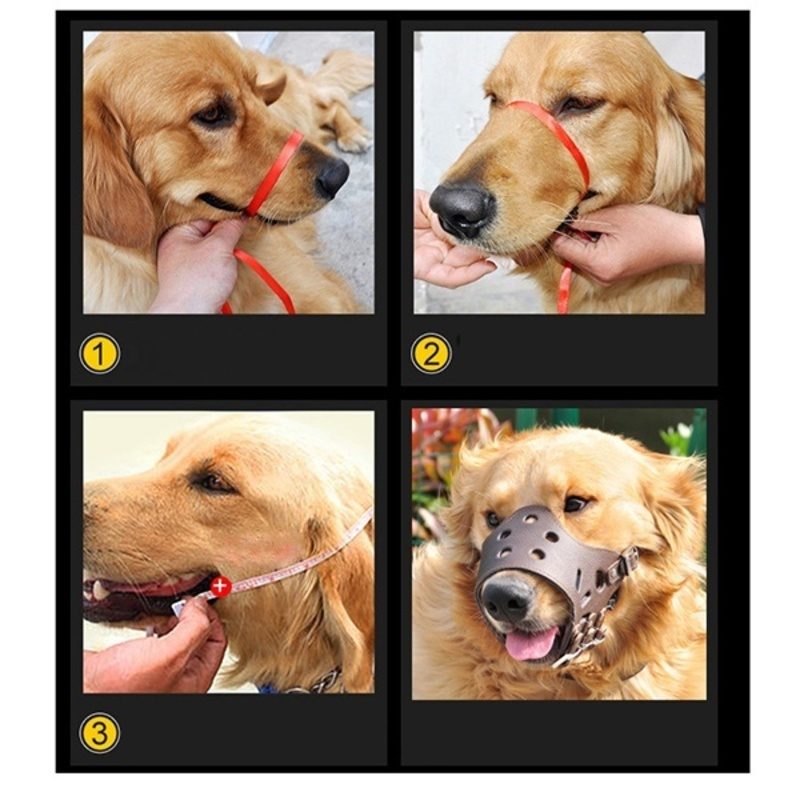 1

2

3