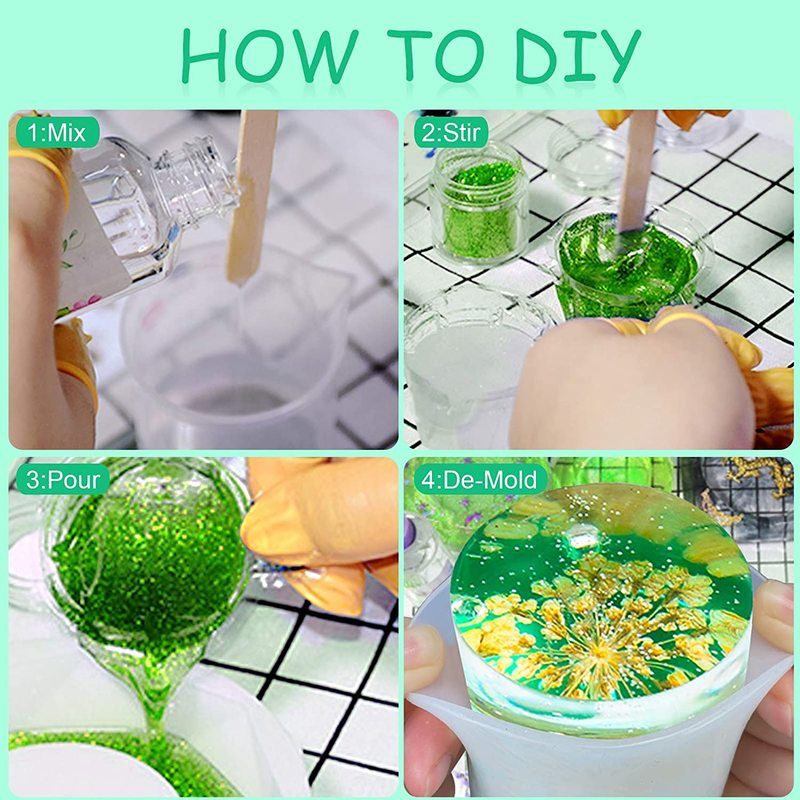 HOW TO DIY

1:Mix

2:Stir

3:Pour

4:De-Mold