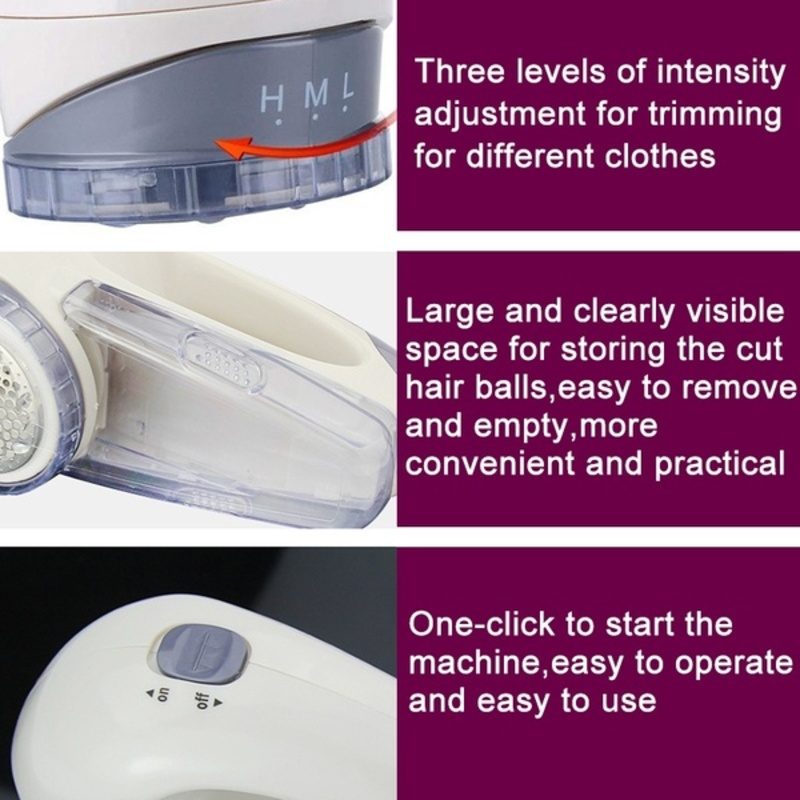 H M L

Three levels of intensity adjustment for trimming for different clothes

Large and clearly visible space for storing the cut hair balls,easy to remove and empty,more convenient and practical

on off

One-click to start the machine,easy to operate and easy to use