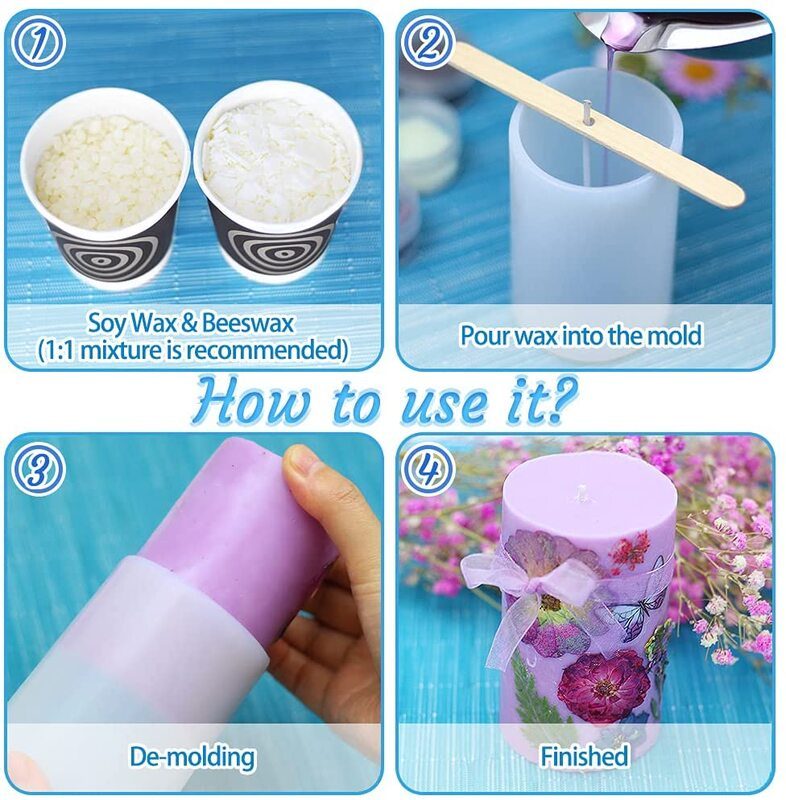 1

Soy Wax & Beeswax
(1:1 mixture is recommended)

2

Pour wax into the mold

How to use it?

3

De-molding

4

Finished