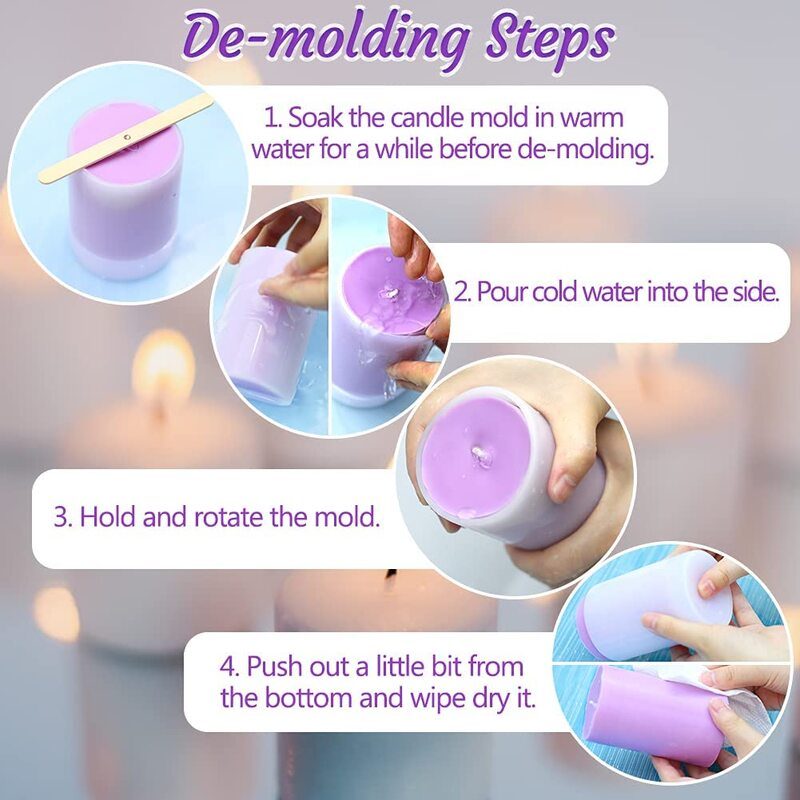 De-molding Steps

1. Soak the candle mold in warm water for a while before de-molding.

2. Pour cold water into the side.

3. Hold and rotate the mold.

4. Push out a little bit from the bottom and wipe dry it.