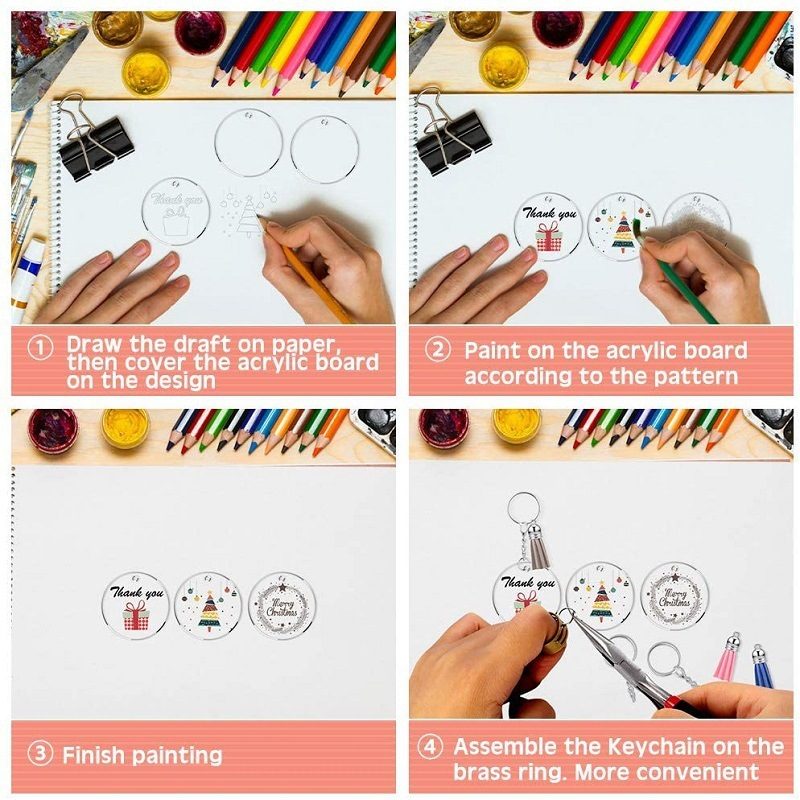 Thank you

① Draw the draft on paper, then cover the acrylic board on the design

Thank you

② Paint on the acrylic board according to the pattern

Thank you

Merry Christmas

③ Finish painting

Thank you

Merry Christmas

④ Assemble the Keychain on the brass ring. More convenient