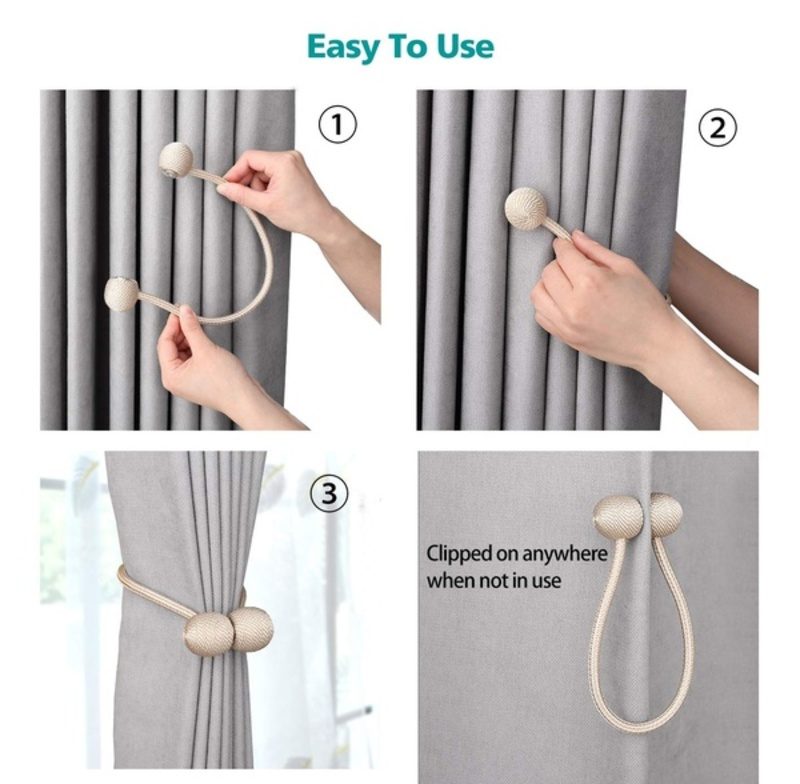 Easy To Use

①

②

③

Clipped on anywhere when not in use