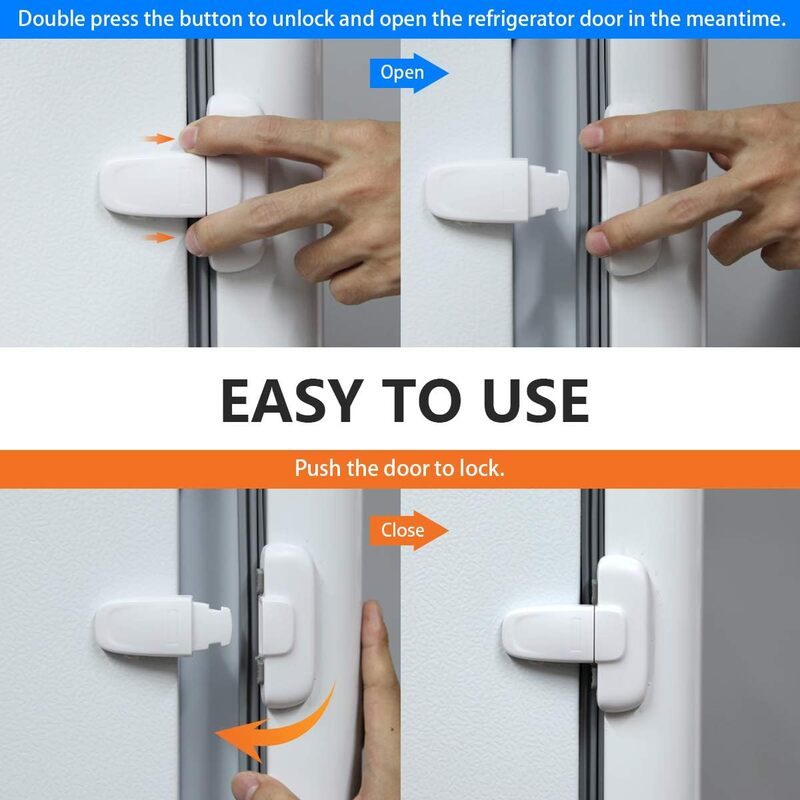 Double press the button to unlock and open the refrigerator door in the meantime.

Open

EASY TO USE

Push the door to lock.

Close