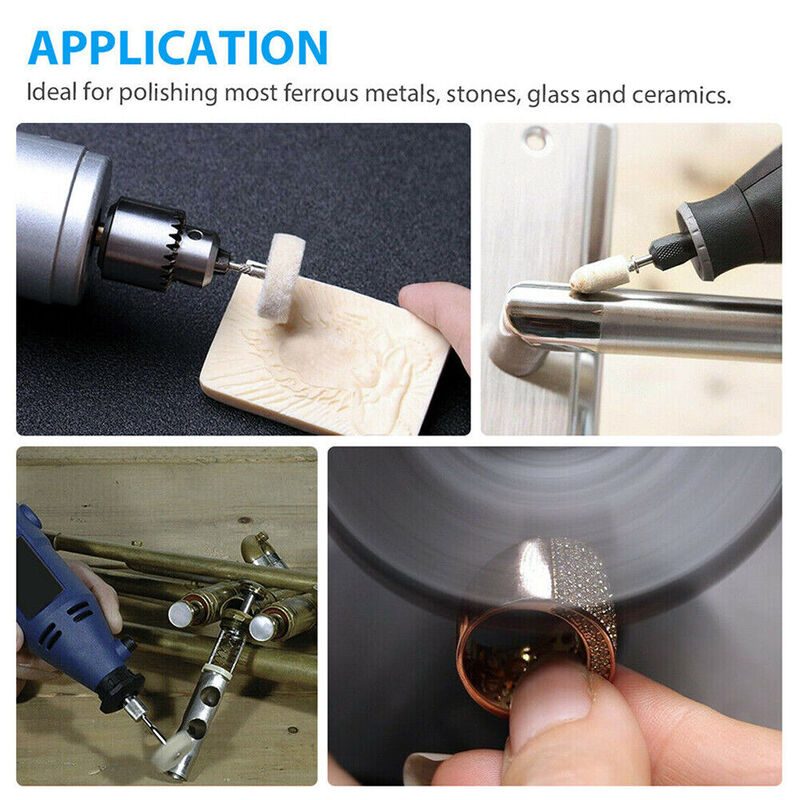 APPLICATION

Ideal for polishing most ferrous metals, stones, glass and ceramics.