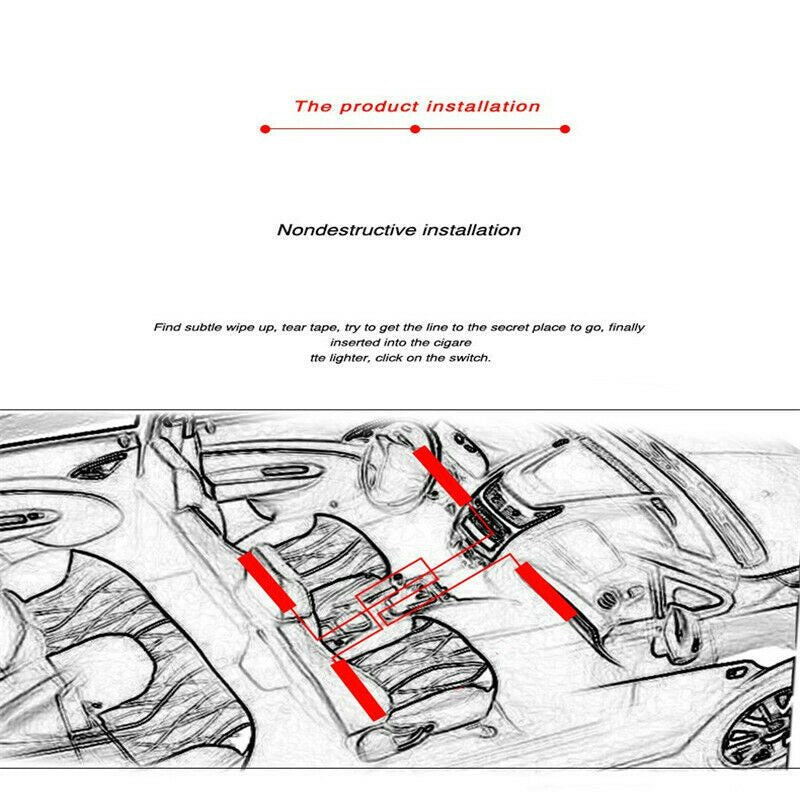 The product installation

Nondestructive installation

Find subtle wipe up, tear tape, try to get the line to the secret place to go, finally inserted into the cigare tte lighter, click on the switch.