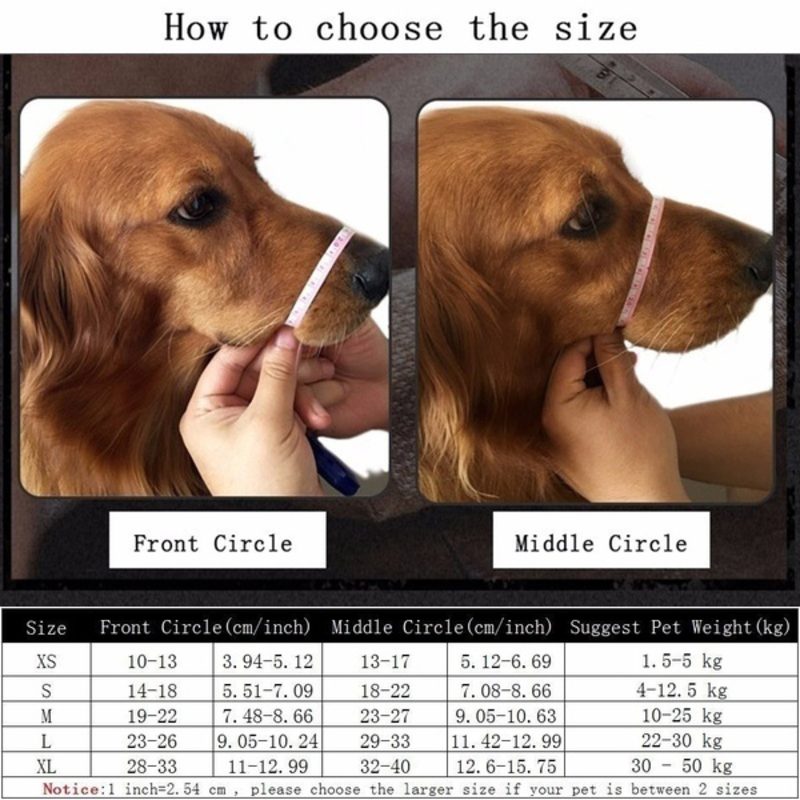 How to choose the size

Front Circle

Middle Circle

| Size | Front Circle(cm/inch) | | Middle Circle(cm/inch) | | Suggest Pet Weight(kg) |
|---|---|---|---|---|---|
| XS | 10-13 | 3.94-5.12 | 13-17 | 5.12-6.69 | 1.5-5 kg |
| S | 14-18 | 5.51-7.09 | 18-22 | 7.08-8.66 | 4-12.5 kg |
| M | 19-22 | 7.48-8.66 | 23-27 | 9.05-10.63 | 10-25 kg |
| L | 23-26 | 9.05-10.24 | 29-33 | 11.42-12.99 | 22-30 kg |
| XL | 28-33 | 11-12.99 | 32-40 | 12.6-15.75 | 30 - 50 kg |

Notice:1 inch=2.54 cm , please choose the larger size if your pet is between 2 sizes