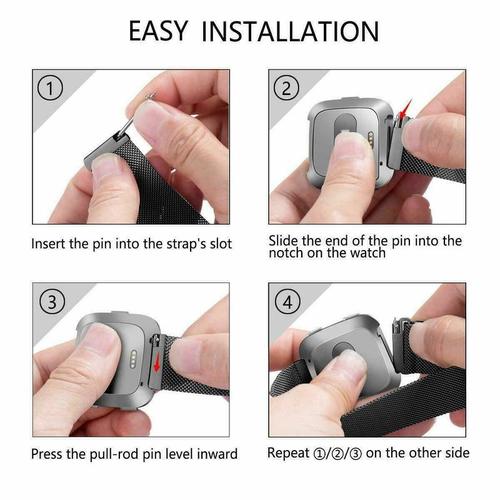 EASY INSTALLATION

①

Insert the pin into the strap's slot

②

Slide the end of the pin into the notch on the watch

③

Press the pull-rod pin level inward

④

Repeat ①/②/③ on the other side